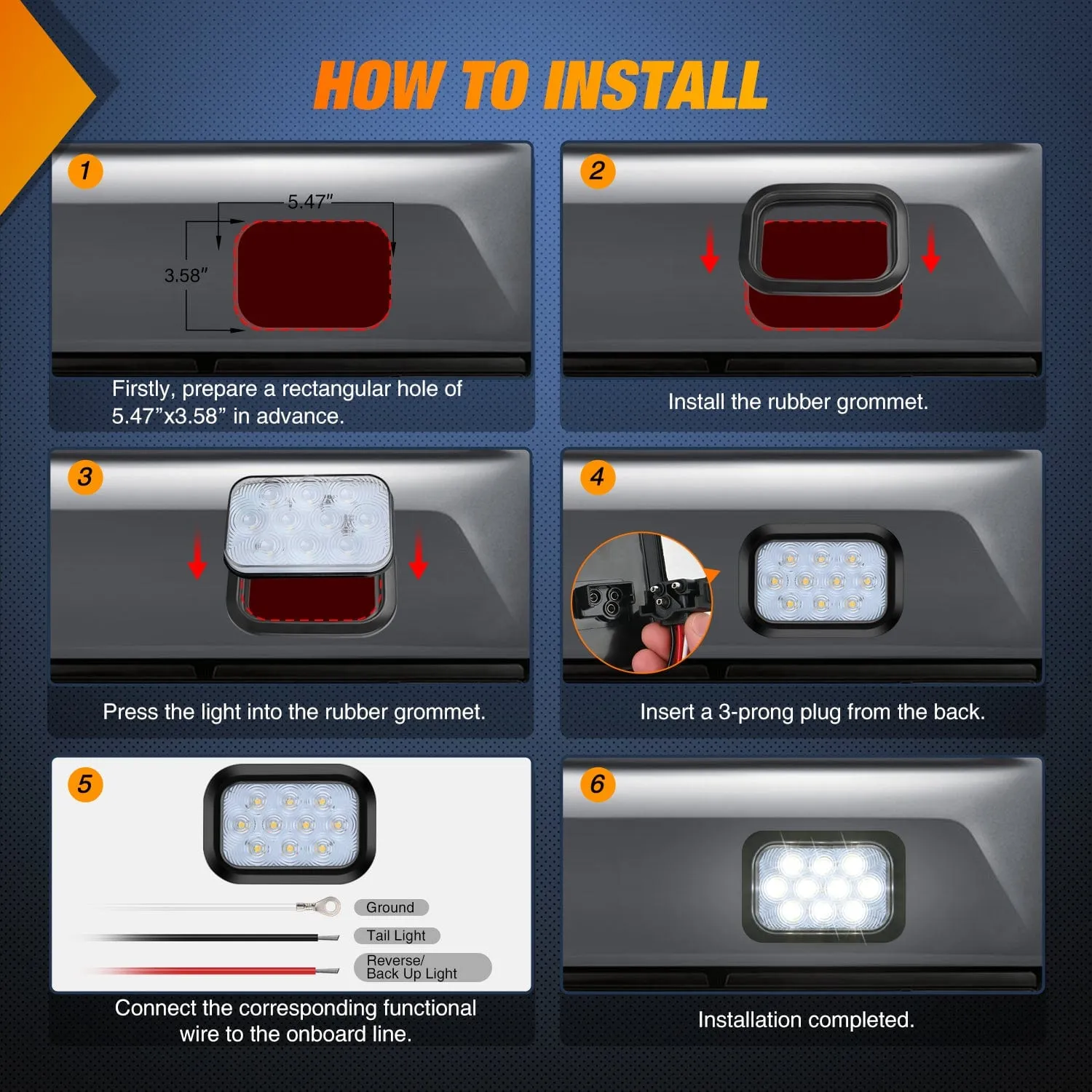 HOW TO INSTALL

1

5.47″

3.58″

Firstly, prepare a rectangular hole of 5.47”x3.58” in advance.

2

Install the rubber grommet.

3

Press the light into the rubber grommet.

4

Insert a 3-prong plug from the back.

5

Ground

Tail Light

Reverse/ Back Up Light

Connect the corresponding functional wire to the onboard line.

6

Installation completed.